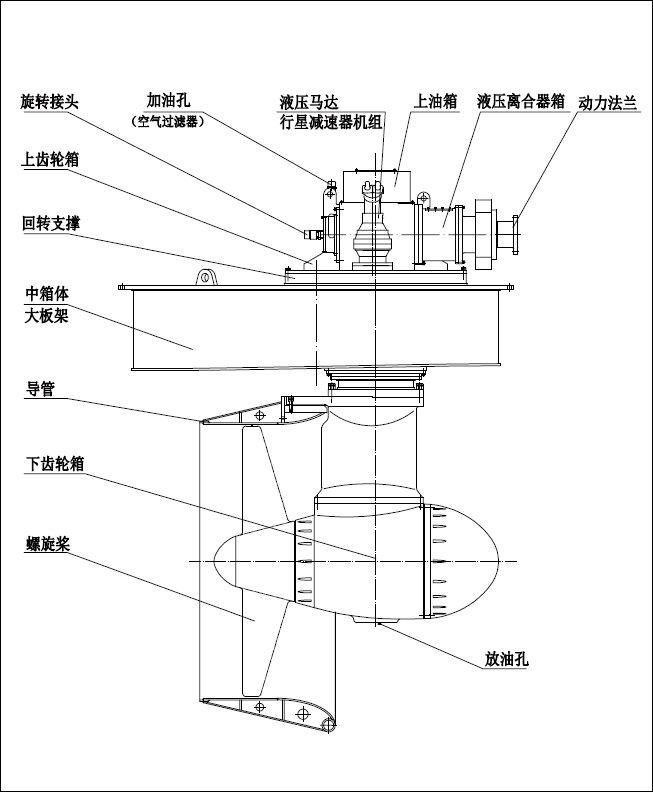 旋转接头

加油孔
（空气过滤器）

液压马达
行星减速器机组

上油箱

液压离合器箱

动力法兰

上齿轮箱

回转支撑

中箱体
大板架

导管

下齿轮箱

螺旋桨

放油孔